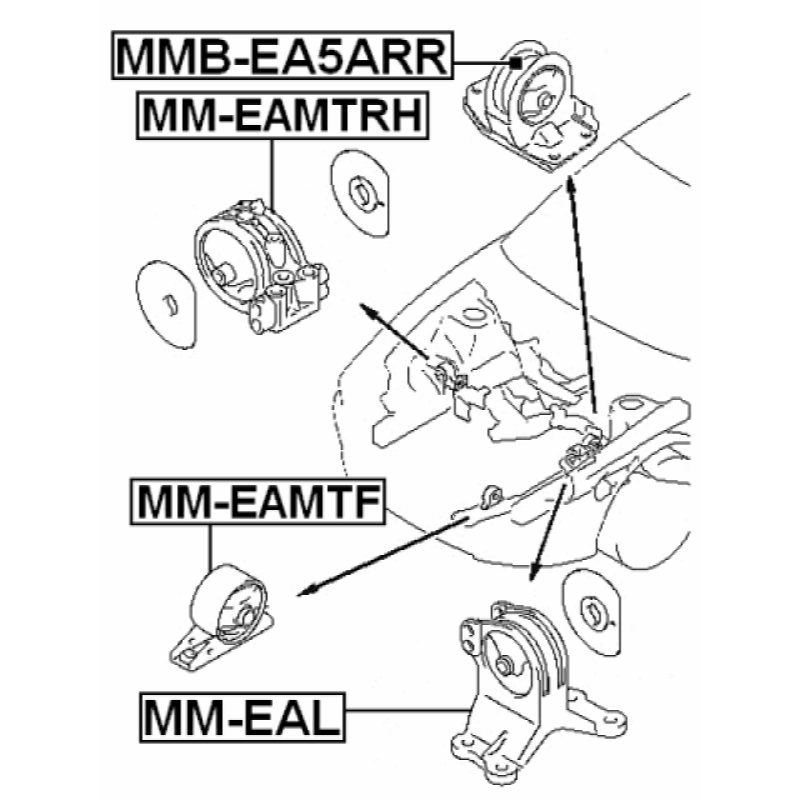 MMB-EA5ARR

MM-EAMTRH

MM-EAMTF

MM-EAL