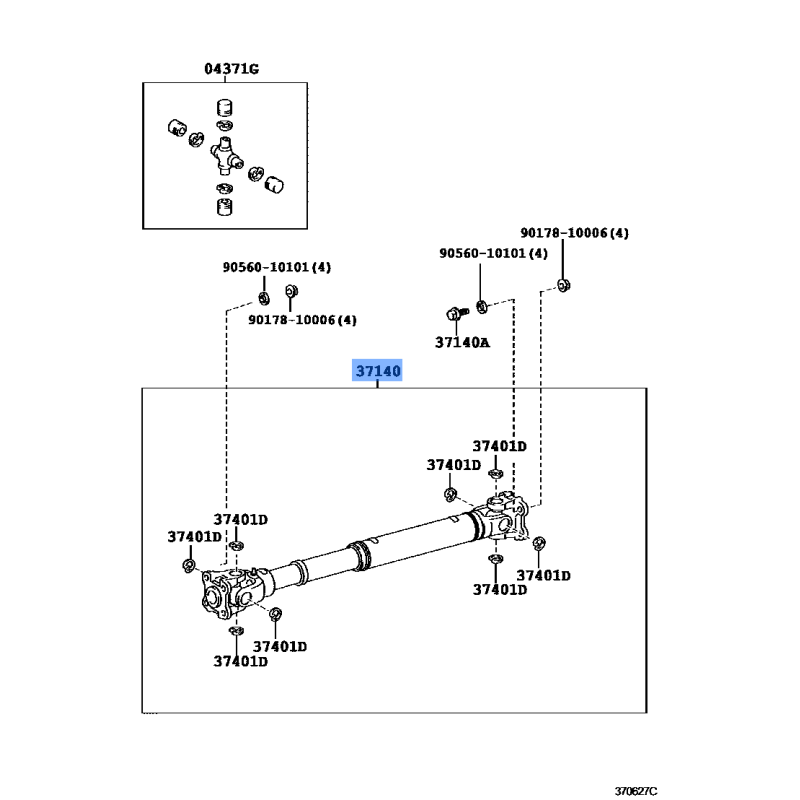 04371G

90178-10006(4)

90560-10101(4)

90560-10101(4)

90178-10006(4)

37140A

37140

37401D

37401D

37401D

37401D

37401D

37401D

37401D

37401D

370627C