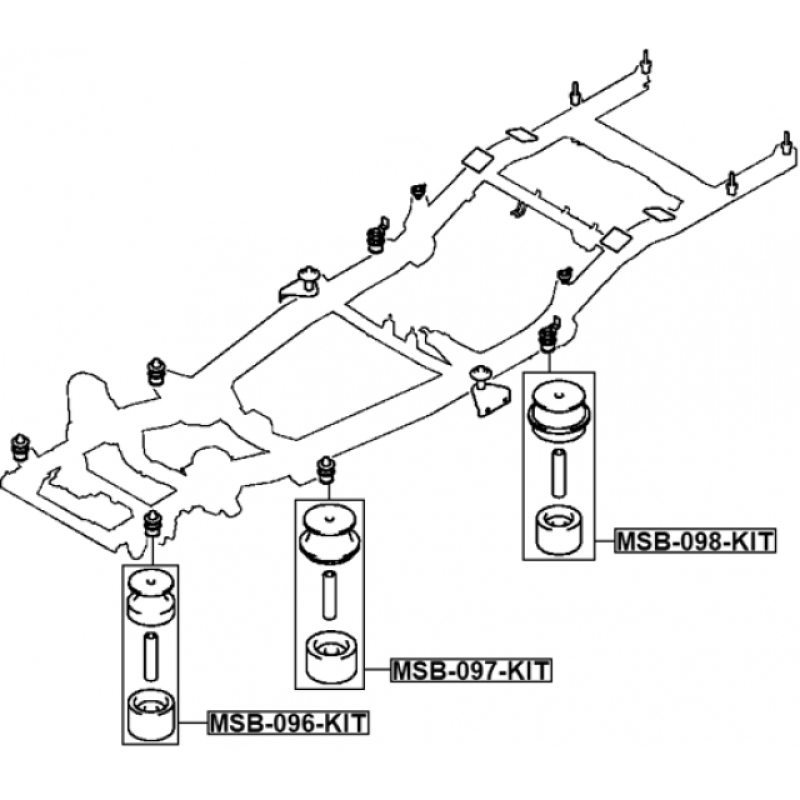 MSB-098-KIT
MSB-097-KIT
MSB-096-KIT