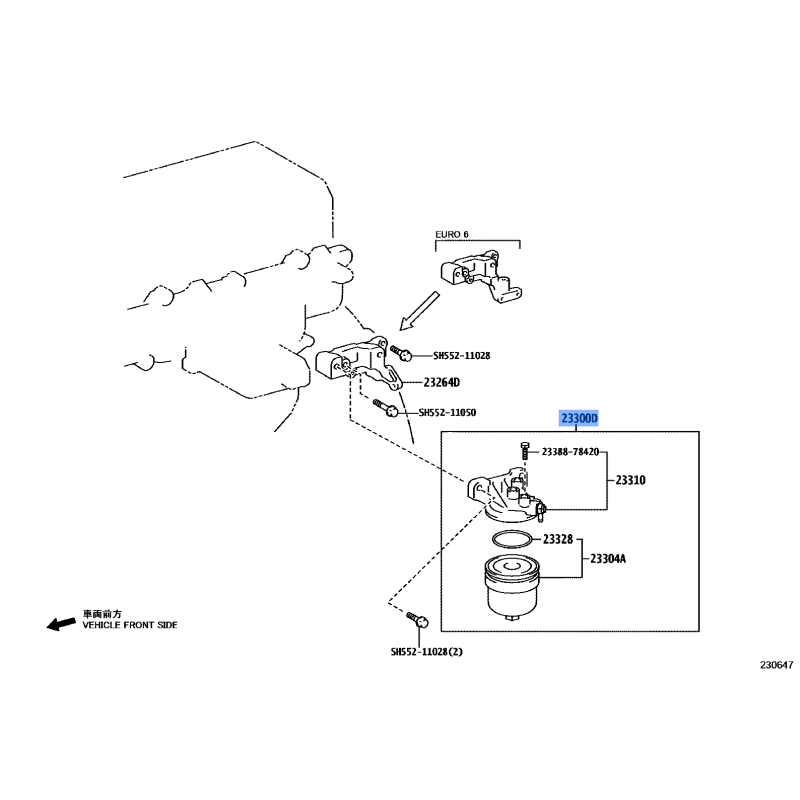 EURO 6

SH552-11028

23264D

SH552-11050

23300D

23388-78420

23310

23328

23304A

車両前方
VEHICLE FRONT SIDE

SH552-11028(2)

230647