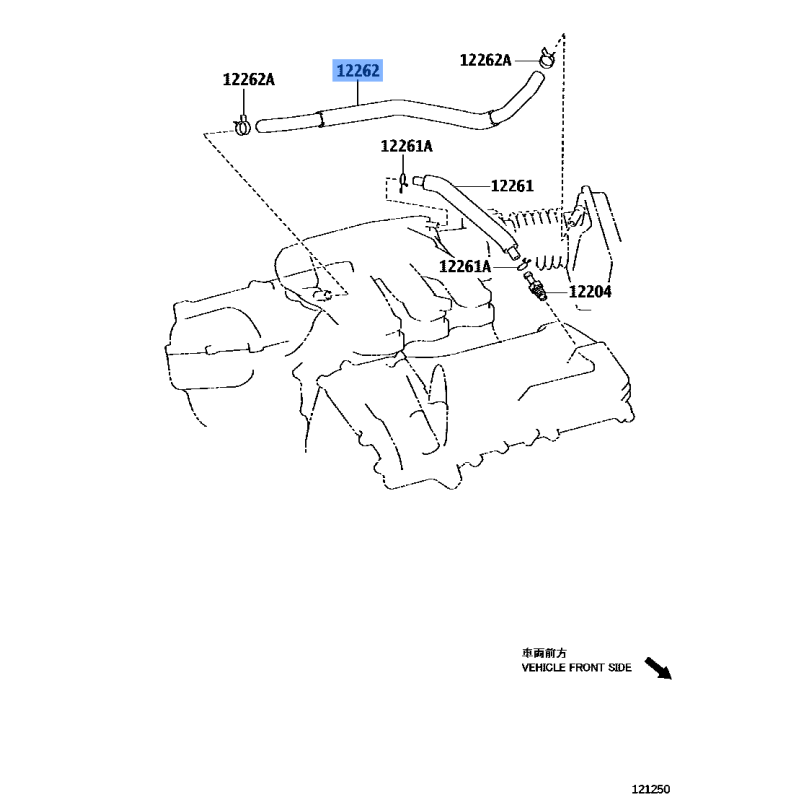 12262A

12262

12262A

12261A

12261

12261A

12204

車両前方
VEHICLE FRONT SIDE

121250