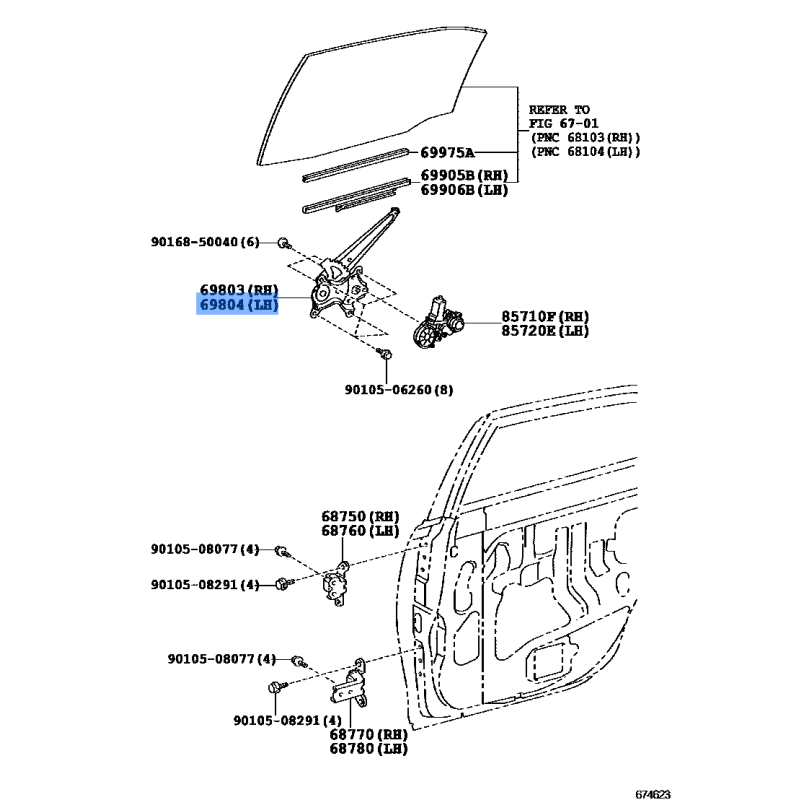 REFER TO
FIG 67-01
(PNC 68103(RH))
(PNC 68104(LH))

69975A

69905B(RH)
69906B(LH)

90168-50040(6)

69803(RH)
69804(LH)

85710F(RH)
85720E(LH)

90105-06260(8)

68750(RH)
68760(LH)

90105-08077(4)

90105-08291(4)

90105-08077(4)

90105-08291(4)

68770(RH)
68780(LH)

674623