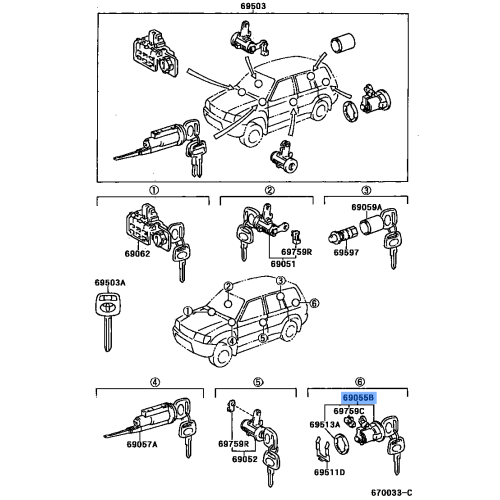 69503

①
69062

②
69759R
69051

③
69059A
69597

69503A

①
②
③
④
⑤
⑥

④
69057A

⑤
69759R
69052

⑥
69055B
69759C
69513A
69511D

670033-C