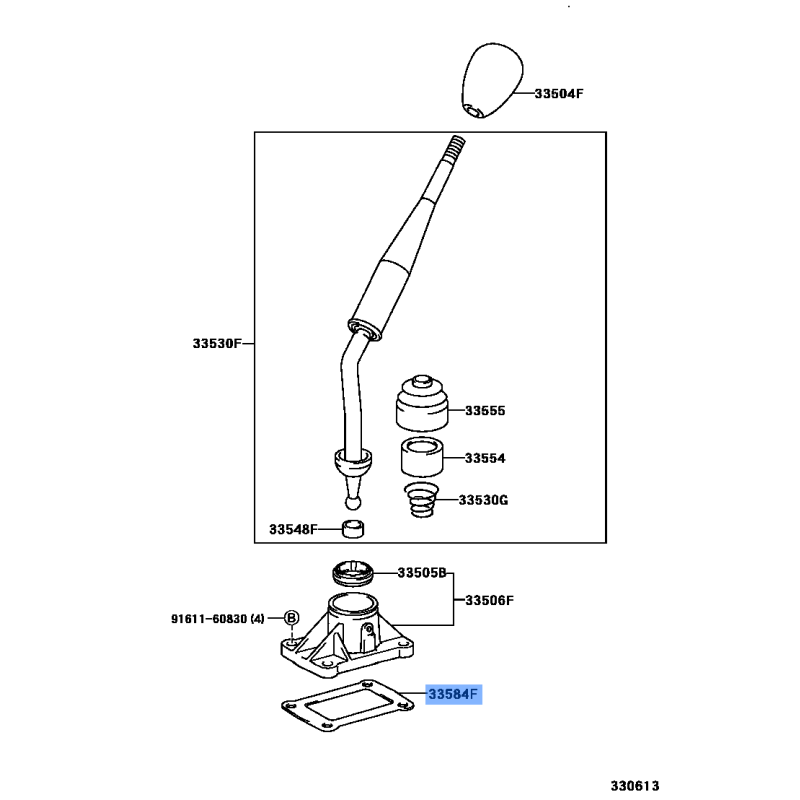 33504F

33530F

33555

33554

33530G

33548F

33505B

33506F

91611-60830 (4)

B

33584F

330613