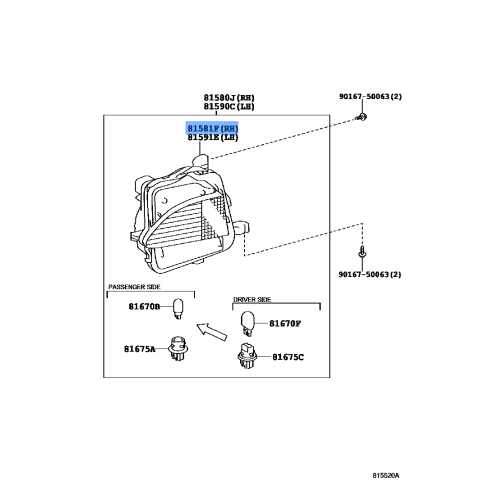 81580J(RH)
81590C(LH)

90167-50063(2)

81581F(RH)
81591E(LH)

90167-50063(2)

PASSENGER SIDE

81670B

81675A

DRIVER SIDE

81670F

81675C

815520A