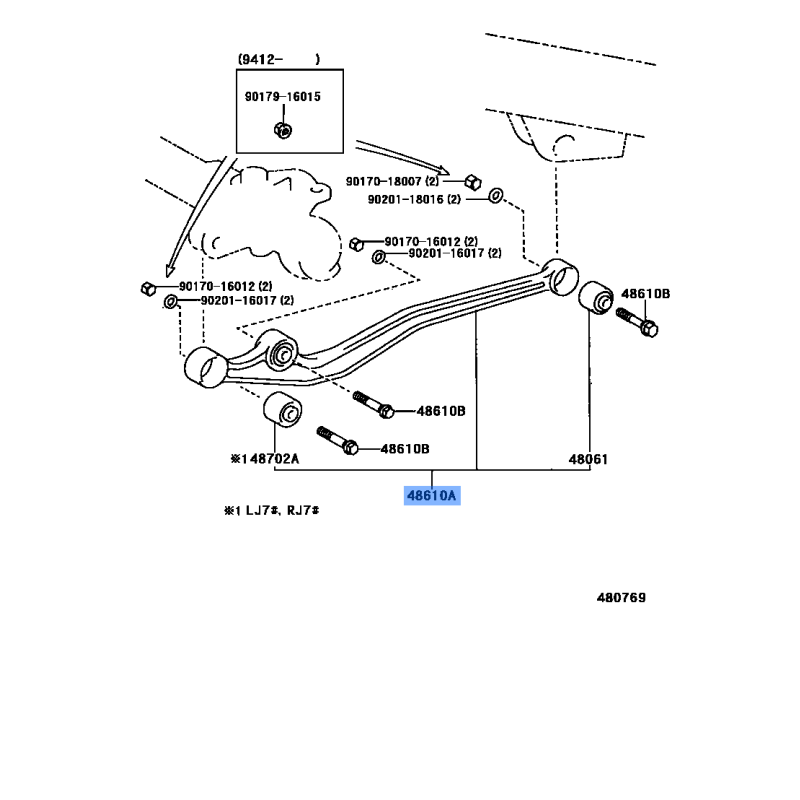 (9412- )

90179-16015

90170-18007 (2)

90201-18016 (2)

90170-16012 (2)

90201-16017 (2)

90170-16012 (2)

90201-16017 (2)

48610B

48610B

48610B

※148702A

48061

48610A

※1 LJ7#, RJ7#

480769