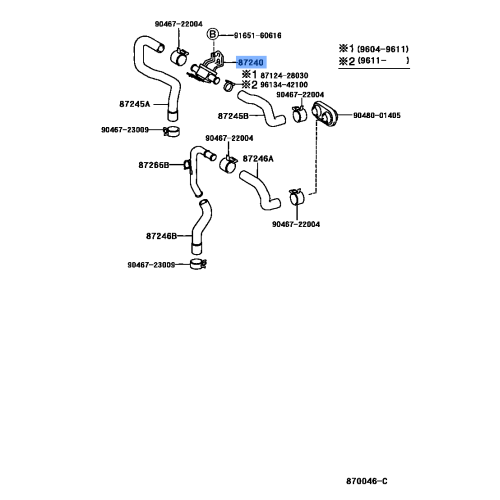 90467-22004
B 91651-60616
※1 (9604-9611)
※2 (9611- )
87240
※1 87124-28030
※2 96134-42100
90467-22004
87245A
87245B
90480-01405
90467-23009
90467-22004
87265B
87246A
90467-22004
87246B
90467-23009
870046-C