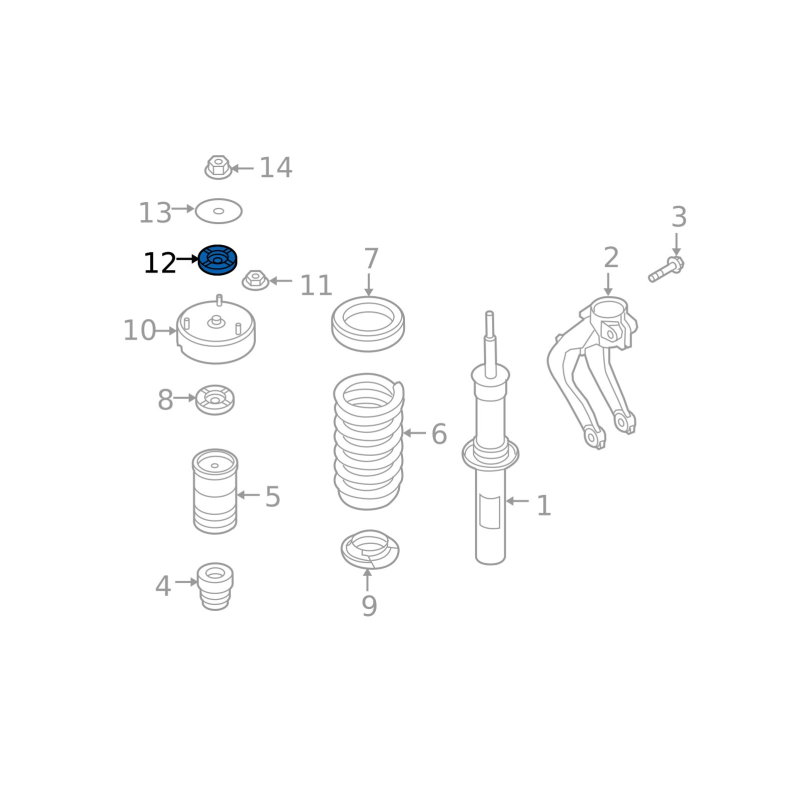 14
13
3
12
11
7
2
10
8
6
5
1
4
9