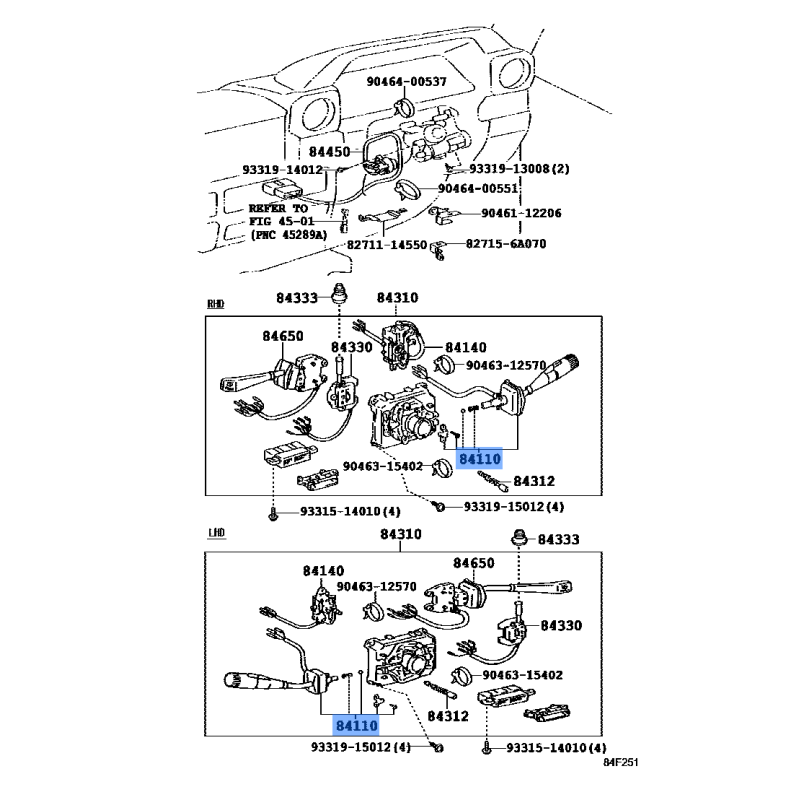 90464-00537
84450
93319-14012
93319-13008(2)
90464-00551
REFER TO
FIG 45-01
(PNC 45289A)
90461-12206
82711-14550
82715-6A070

RHD
84333
84310
84650
84330
84140
90463-12570
84110
90463-15402
84312
93315-14010(4)
93319-15012(4)

LHD
84310
84333
84140
90463-12570
84650
84330
90463-15402
84312
84110
93319-15012(4)
93315-14010(4)
84F251