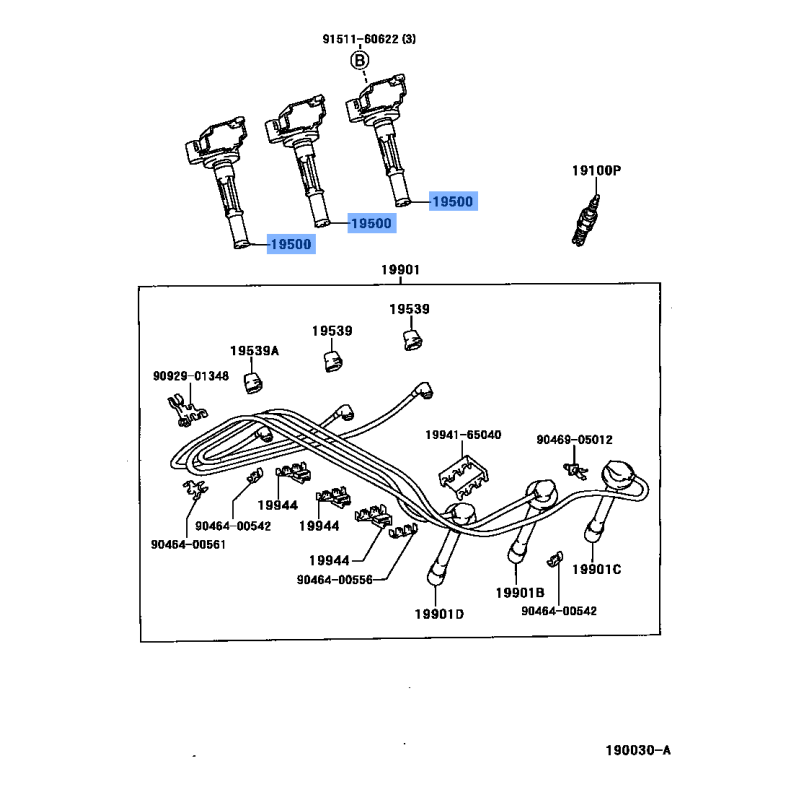 91511-60622 (3)

B

19100P

19500

19500

19500

19901

19539

19539

19539A

90929-01348

19941-65040

90469-05012

19944

19944

90464-00542

90464-00561

19944

90464-00556

19901C

19901B

19901D

90464-00542

190030-A