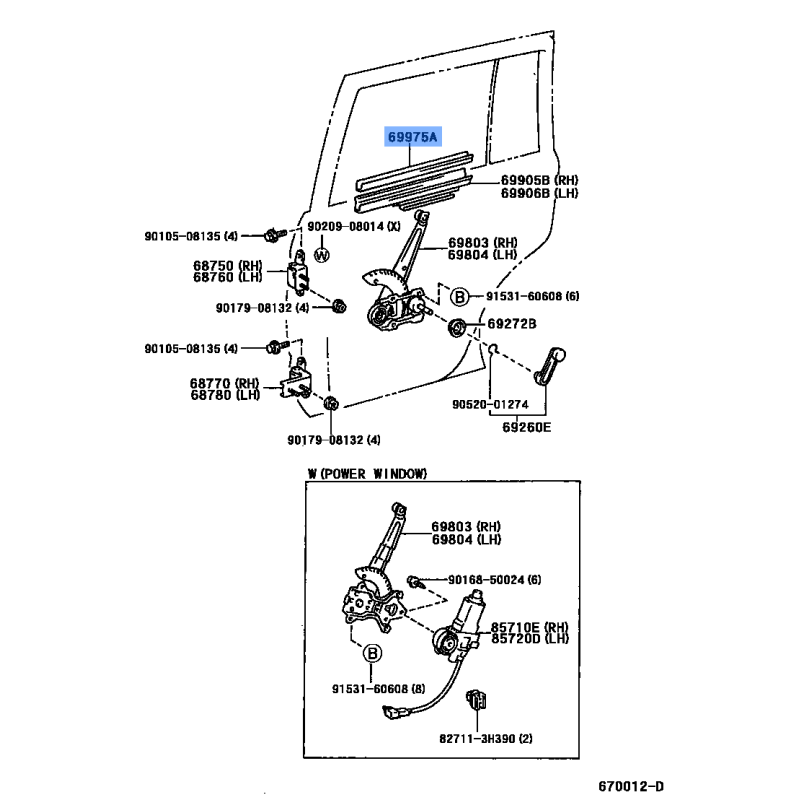 69975A

69905B (RH)
69906B (LH)

90105-08135 (4)

90209-08014 (X)

W

69803 (RH)
69804 (LH)

68750 (RH)
68760 (LH)

B

91531-60608 (6)

90179-08132 (4)

69272B

90105-08135 (4)

68770 (RH)
68780 (LH)

90520-01274

69260E

90179-08132 (4)

W (POWER WINDOW)

69803 (RH)
69804 (LH)

90168-50024 (6)

85710E (RH)
85720D (LH)

B

91531-60608 (8)

82711-3H390 (2)

670012-D