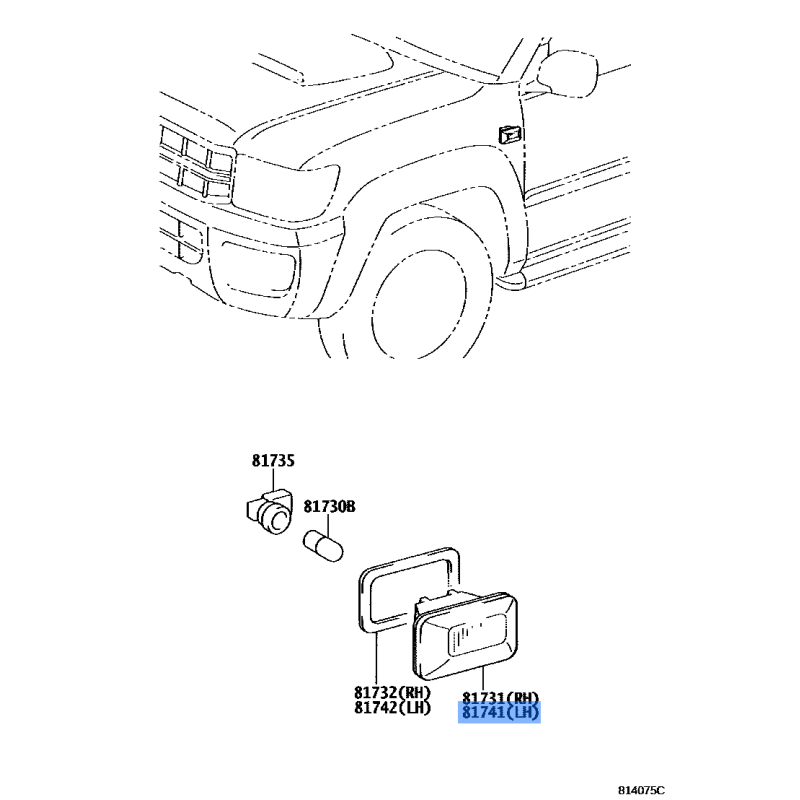 81735

81730B

81732(RH)
81742(LH)

81731(RH)
81741(LH)

814075C