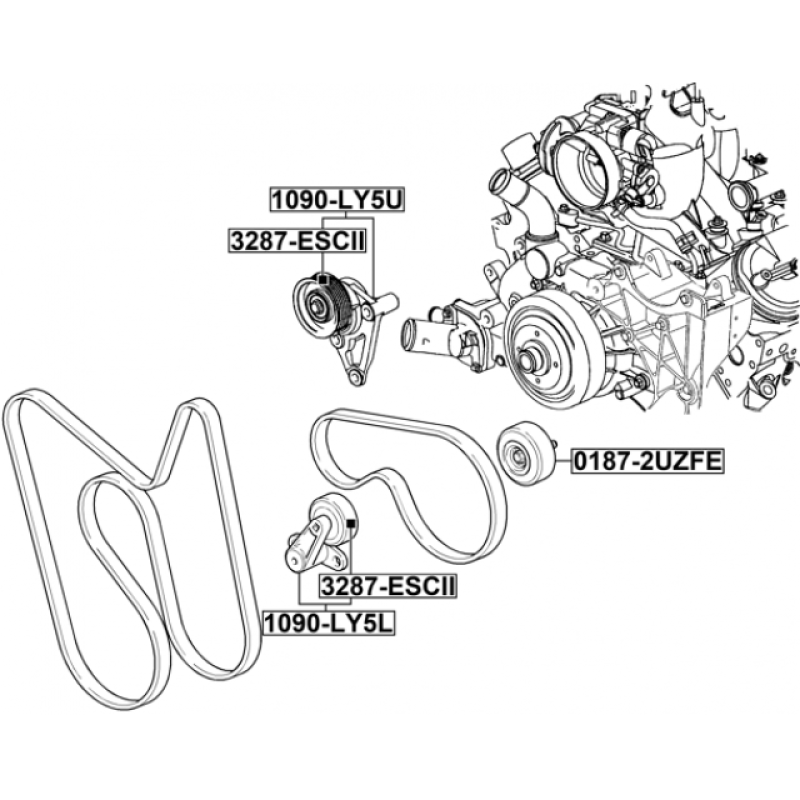 1090-LY5U
3287-ESCII
0187-2UZFE
3287-ESCII
1090-LY5L