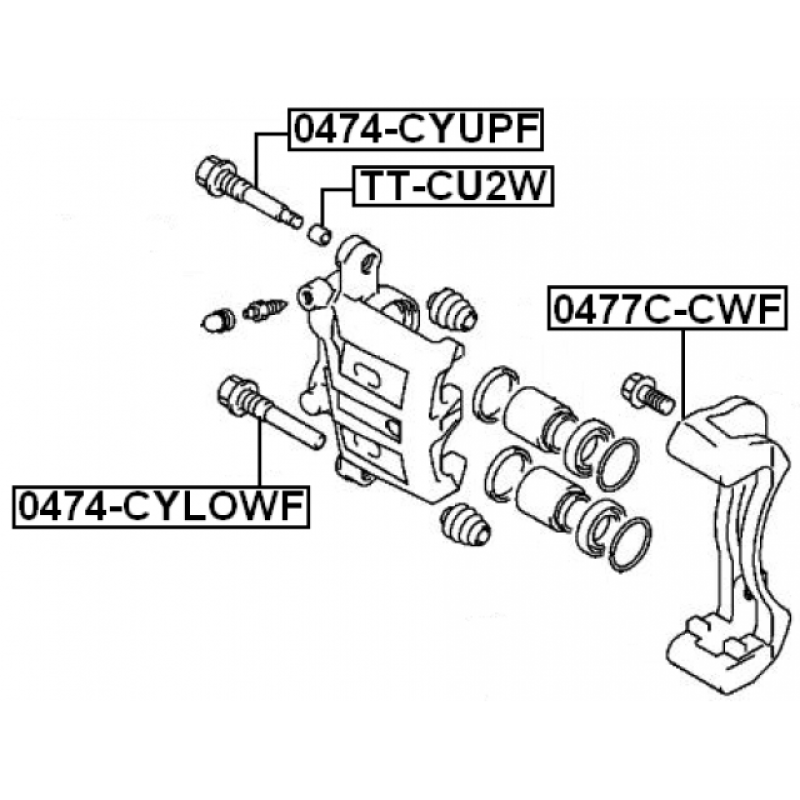 0474-CYUPF
TT-CU2W
0477C-CWF
0474-CYLOWF