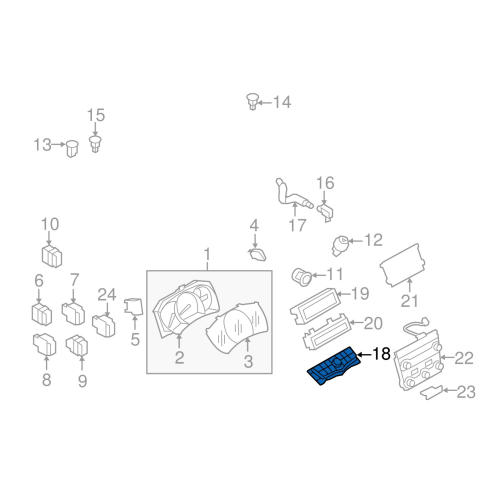 14
15
13
16
17
10
4
12
1
11
21
6
7
24
19
5
20
2
3
18
22
8
9
23