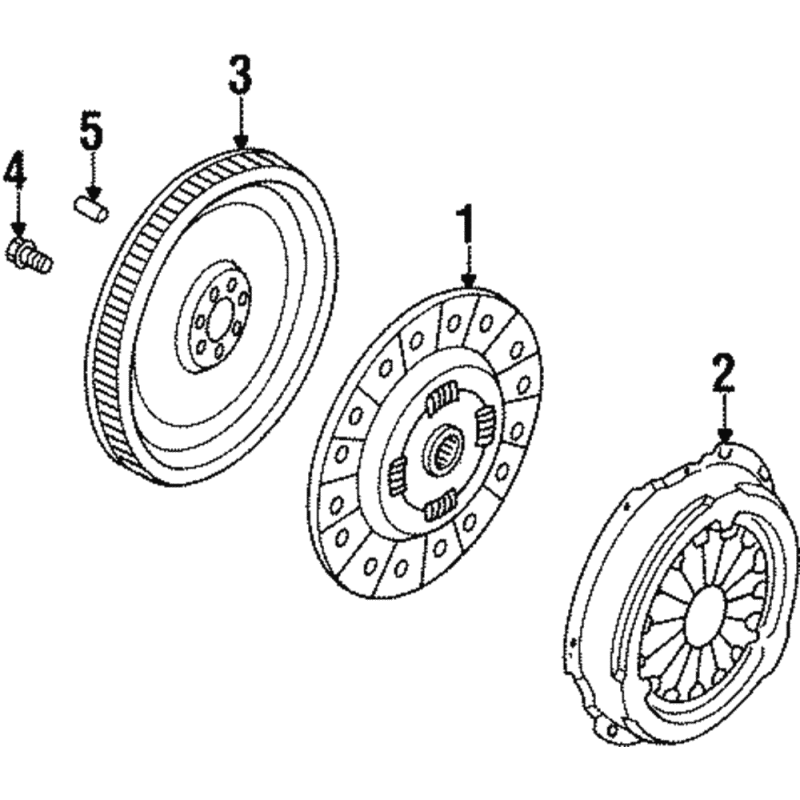 3
5
4
1
2