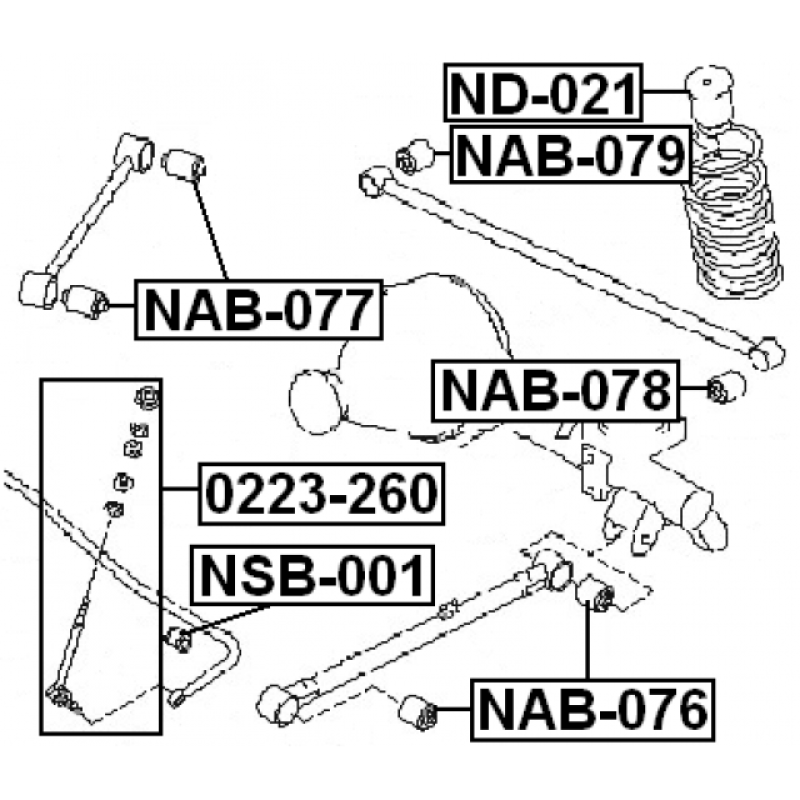 ND-021
NAB-079
NAB-077
NAB-078
0223-260
NSB-001
NAB-076