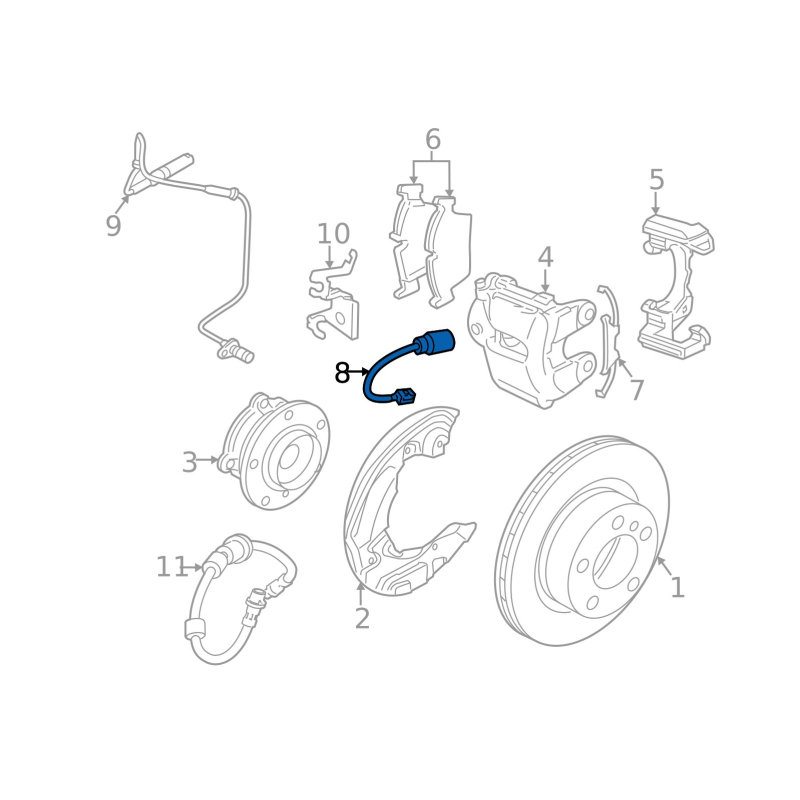 6
5
9
10
4
8
7
3
11
2
1