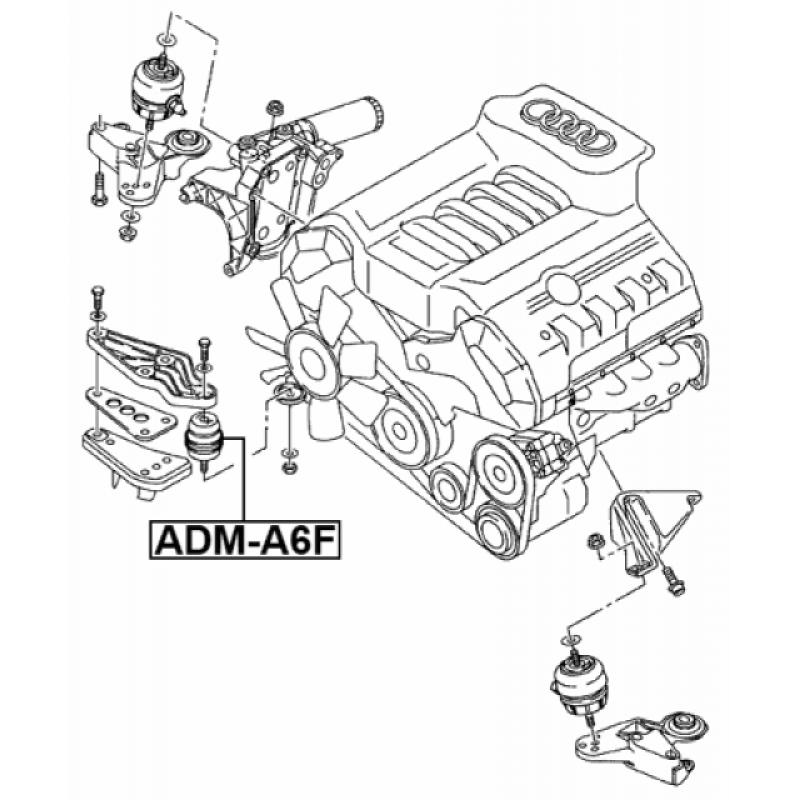 ADM-A6F