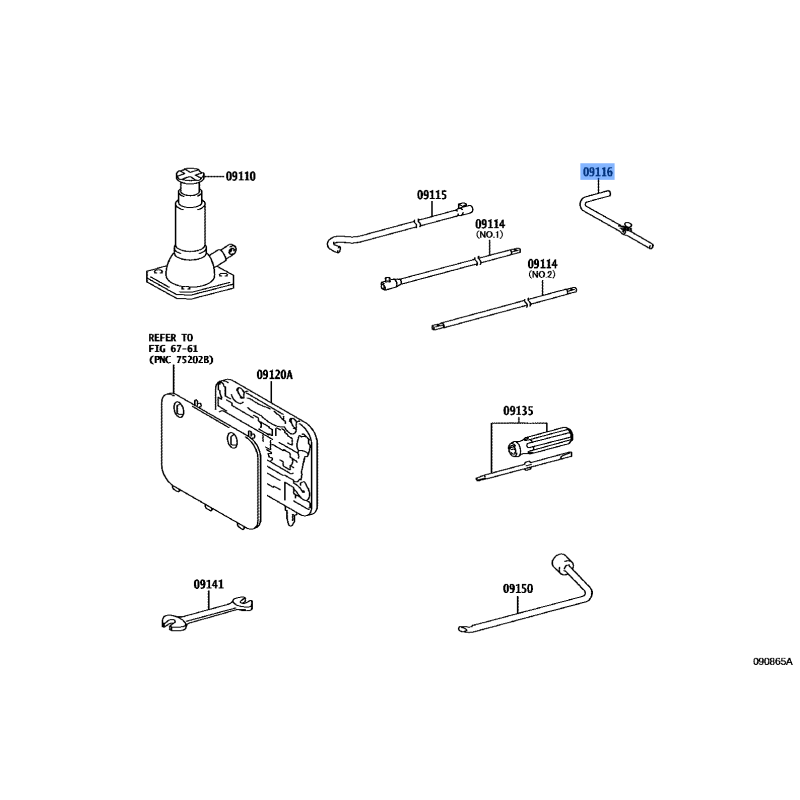 09110

09115

09114
(NO.1)

09114
(NO.2)

09116

REFER TO
FIG 67-61
(PNC 75202B)

09120A

09135

09141

09150

090865A