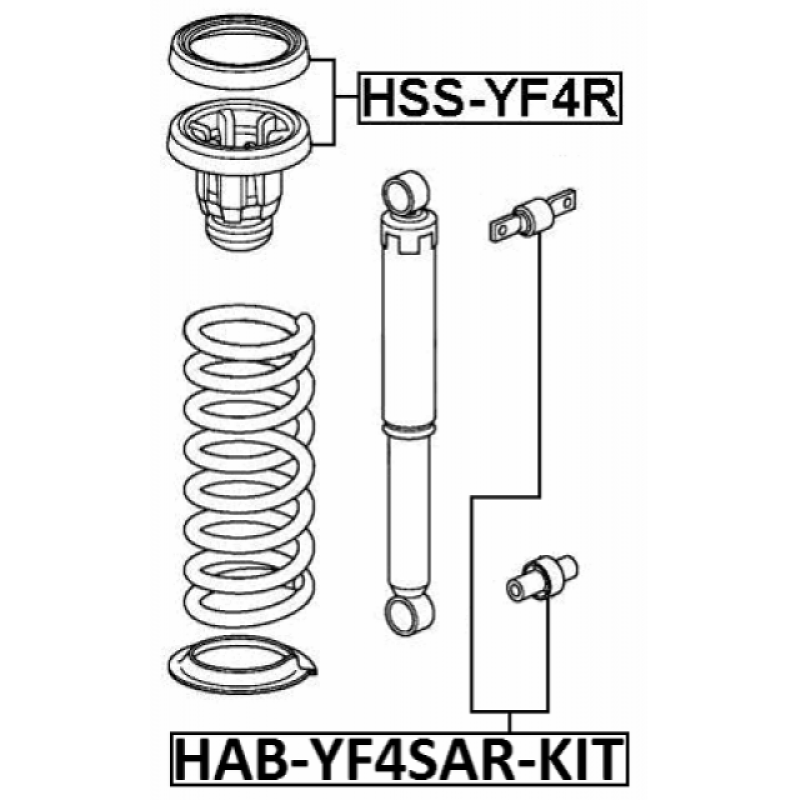 HSS-YF4R

HAB-YF4SAR-KIT