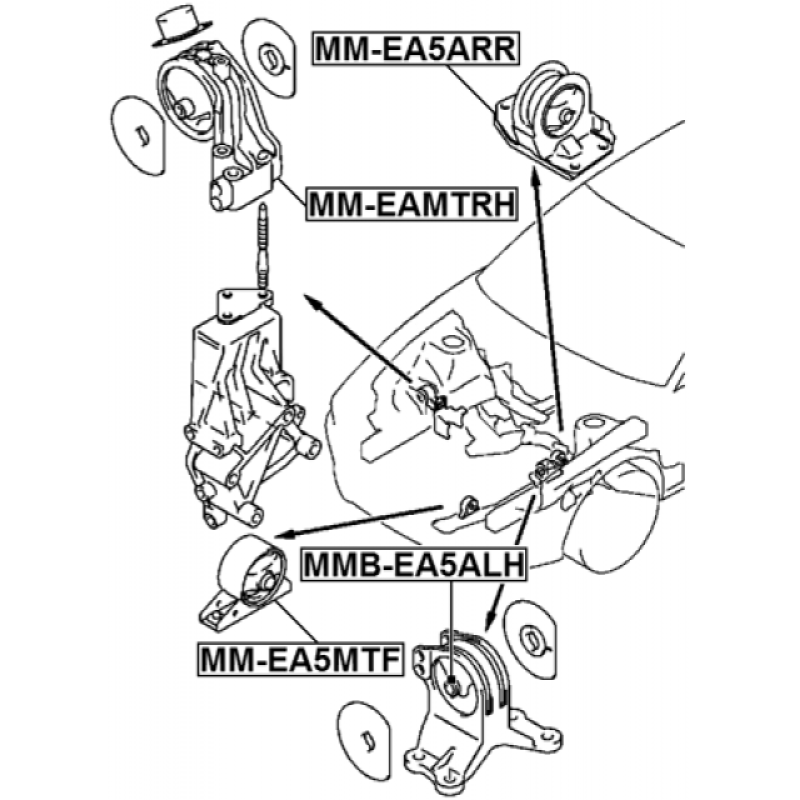 MM-EA5ARR

MM-EAMTRH

MMB-EA5ALH

MM-EA5MTF