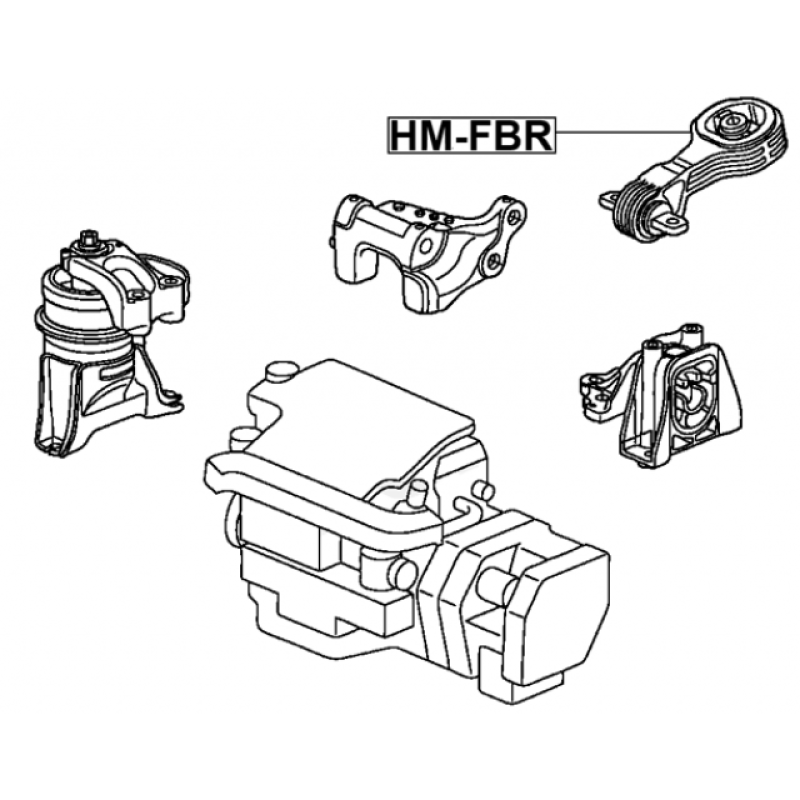 HM-FBR