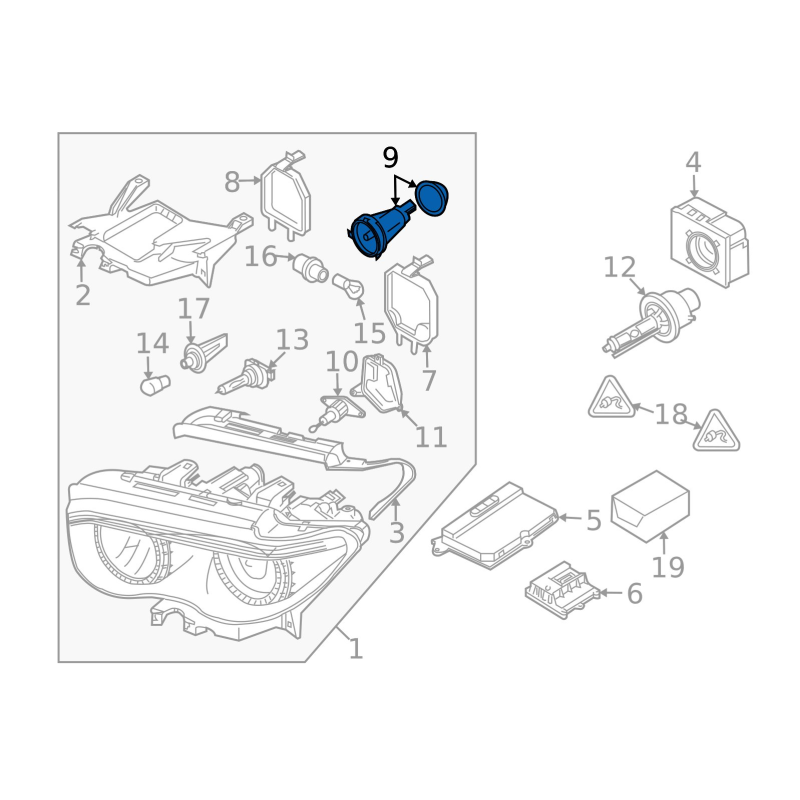 9
8
4
16
2
12
17
15
14
13
10
7
18
11
3
5
19
6
1