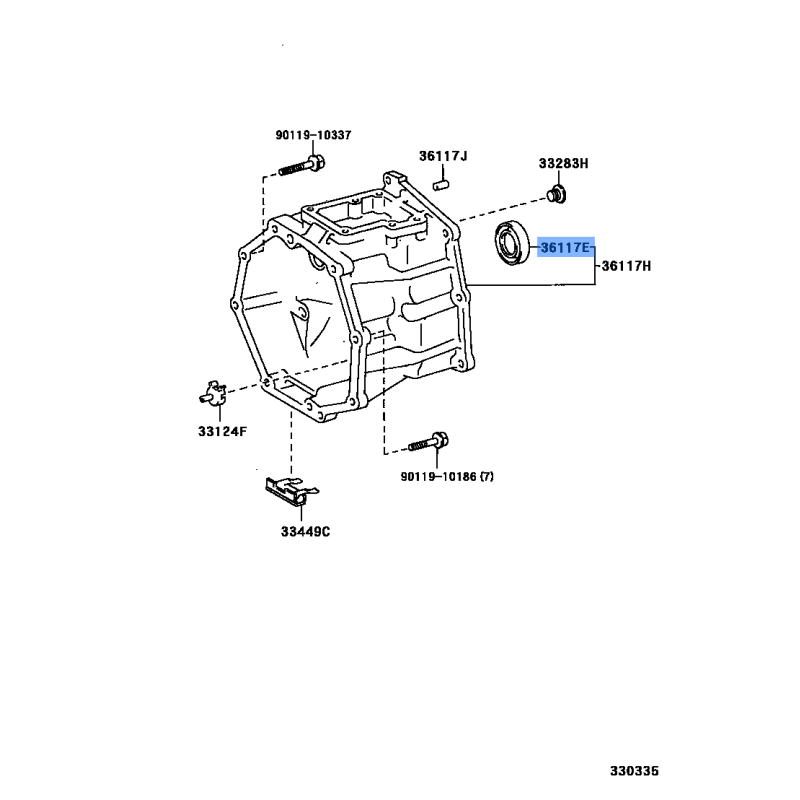 90119-10337

36117J

33283H

36117E

36117H

33124F

90119-10186 (7)

33449C

330335