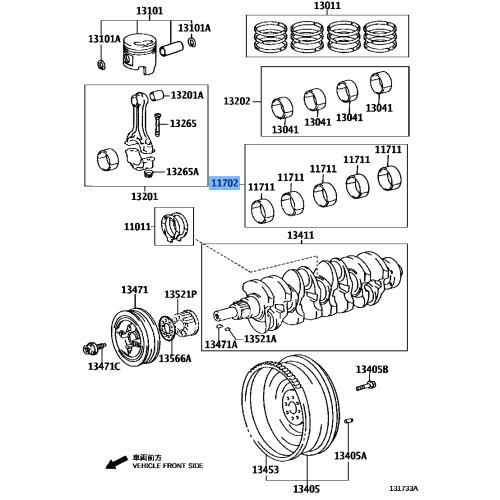 13101
13101A
13101A
13011
13201A
13265
13265A
13201
13202
13041
13041
13041
13041
11702
11711
11711
11711
11711
11711
11011
13411
13471
13521P
13471A
13521A
13471C
13566A
13405B
13405A
13453
13405
車両前方
VEHICLE FRONT SIDE
131733A