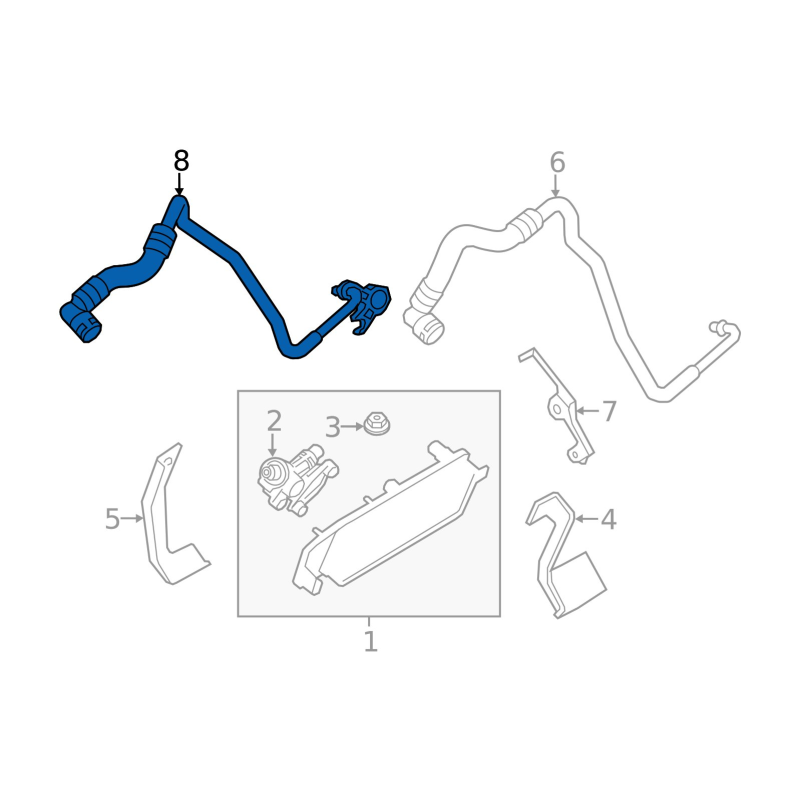 8
6
2
3
7
5
4
1