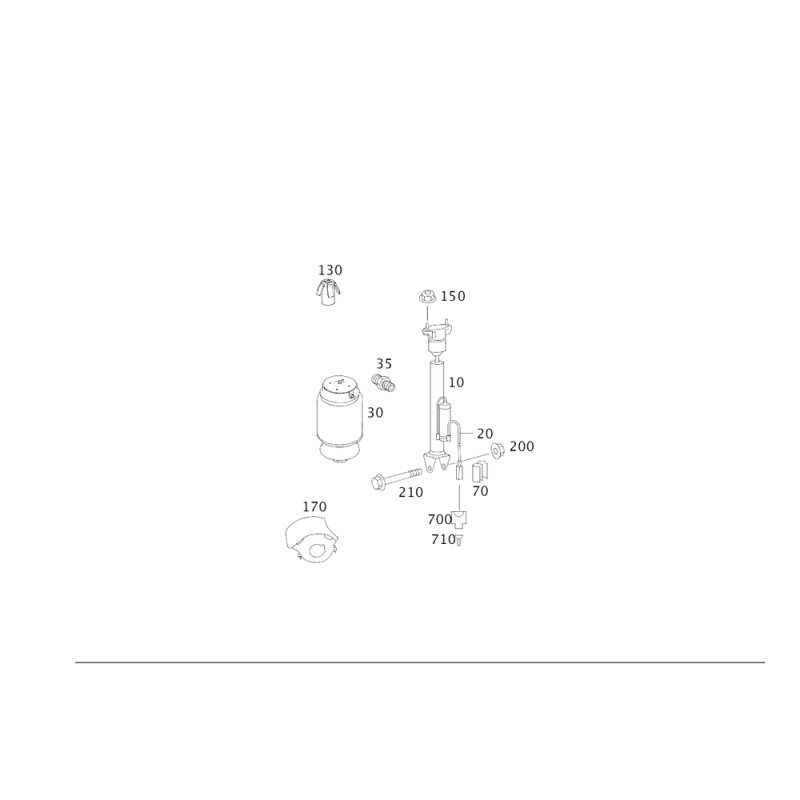 130
150
35
10
30
20
200
210
70
170
700
710