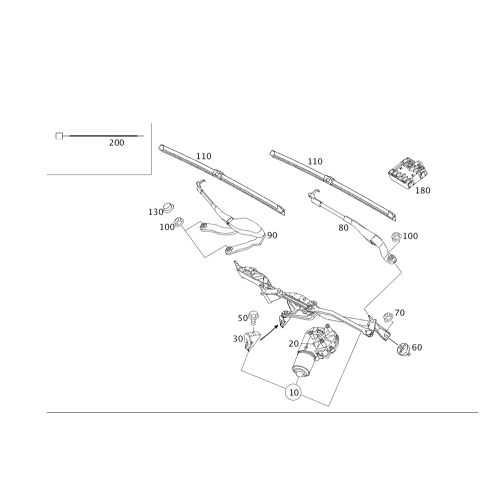 200

110

110

180

130

100

90

80

100

50

70

30

20

60

10