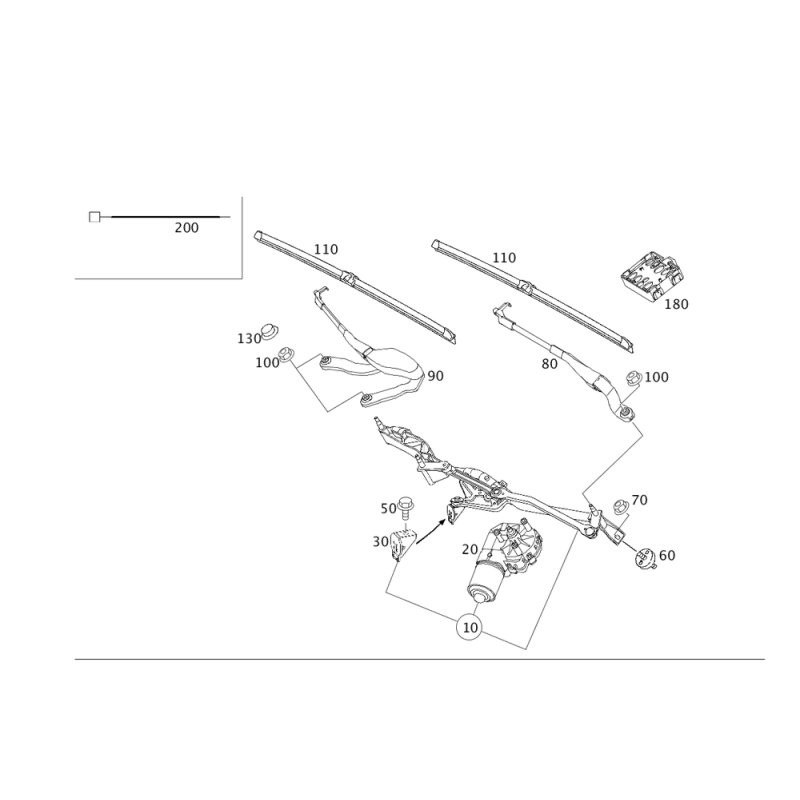 200

110

110

180

130

100

90

80

100

50

70

30

20

60

10