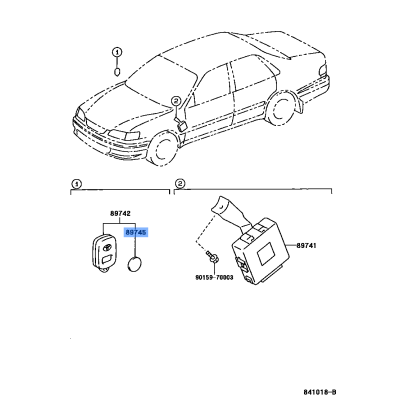 1

2

1

2

89742

89745

89741

90159-70003

841018-B