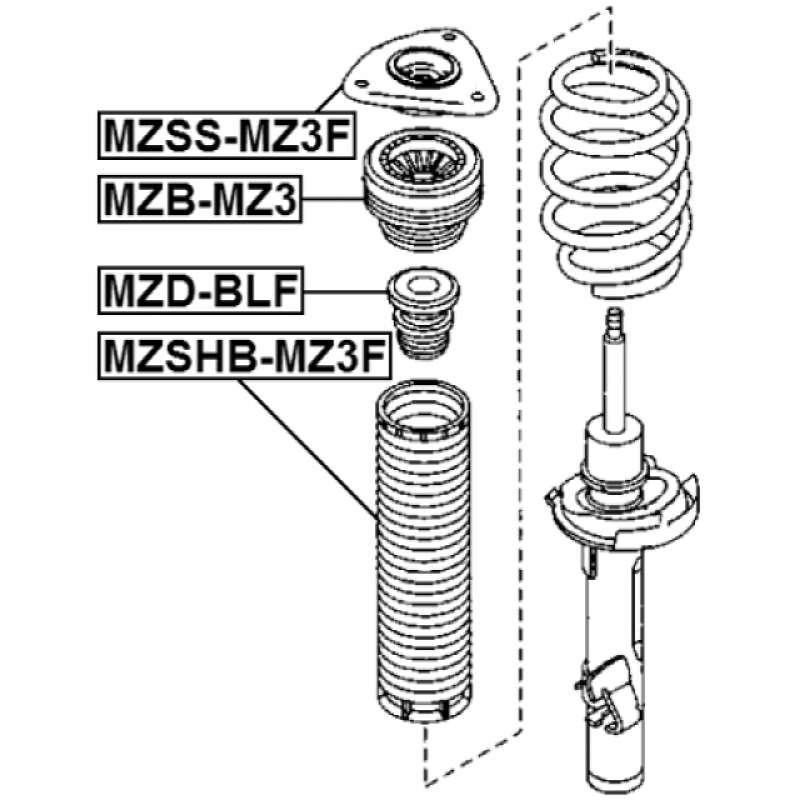 MZSS-MZ3F
MZB-MZ3
MZD-BLF
MZSHB-MZ3F