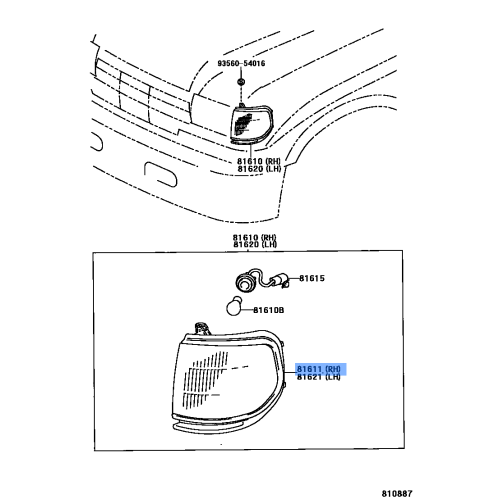 93560-54016

81610 (RH)
81620 (LH)

81610 (RH)
81620 (LH)

81615

81610B

81611 (RH)
81621 (LH)

810887