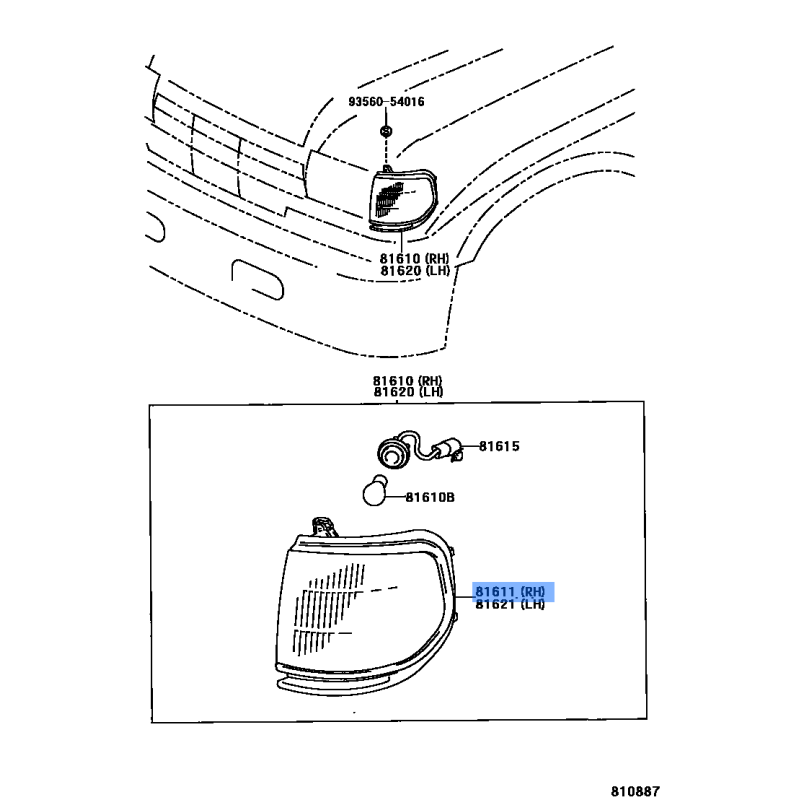 93560-54016

81610 (RH)
81620 (LH)

81610 (RH)
81620 (LH)

81615

81610B

81611 (RH)
81621 (LH)

810887