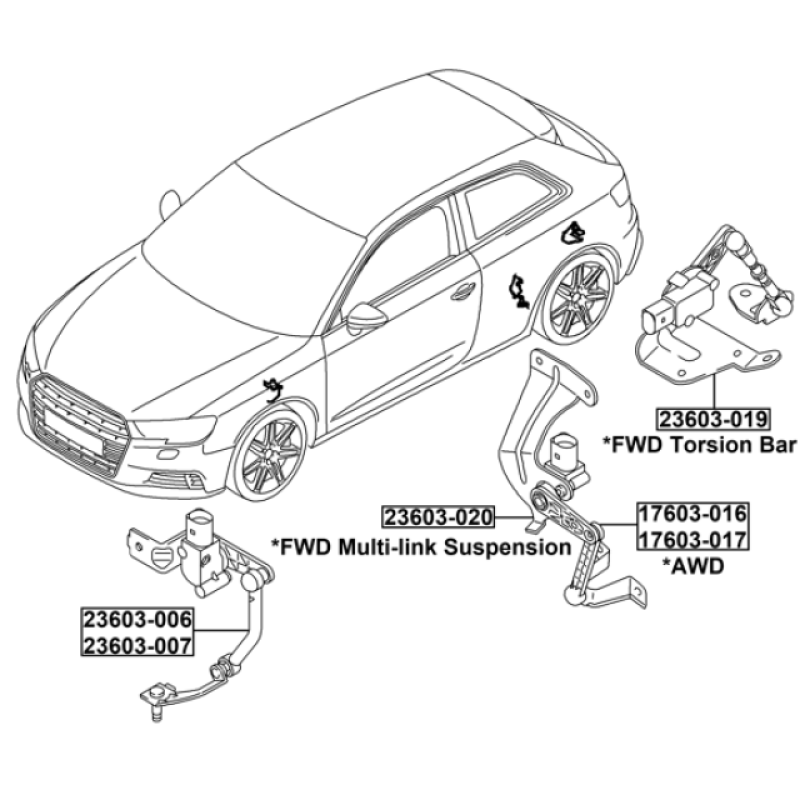 23603-019
*FWD Torsion Bar

23603-020
*FWD Multi-link Suspension

17603-016
17603-017
*AWD

23603-006
23603-007