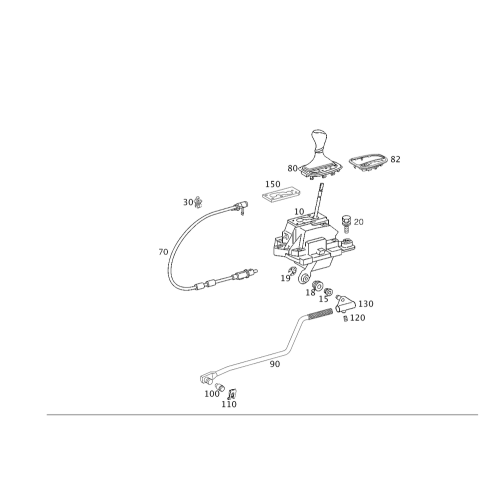 80
82
150
30
10
20
70
19
18
15
130
120
90
100
110