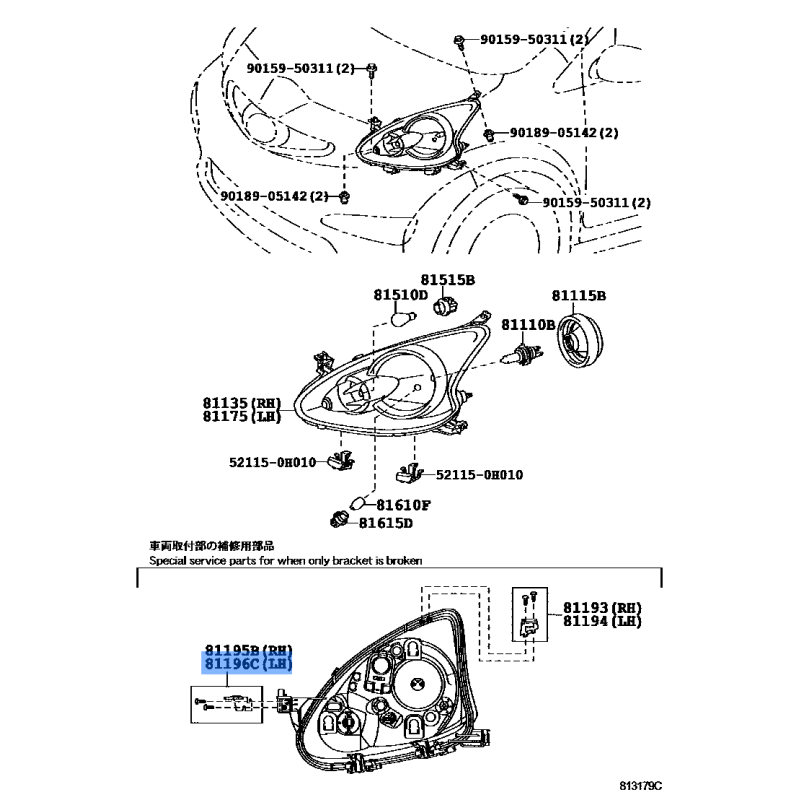 90159-50311(2)
90159-50311(2)
90189-05142(2)
90189-05142(2)
90159-50311(2)

81515B
81510D
81115B
81110B
81135(RH)
81175(LH)
52115-0H010
52115-0H010
81610F
81615D

車両取付部の補修用部品
Special service parts for when only bracket is broken

81193(RH)
81194(LH)
81195B(RH)
81196C(LH)

813179C