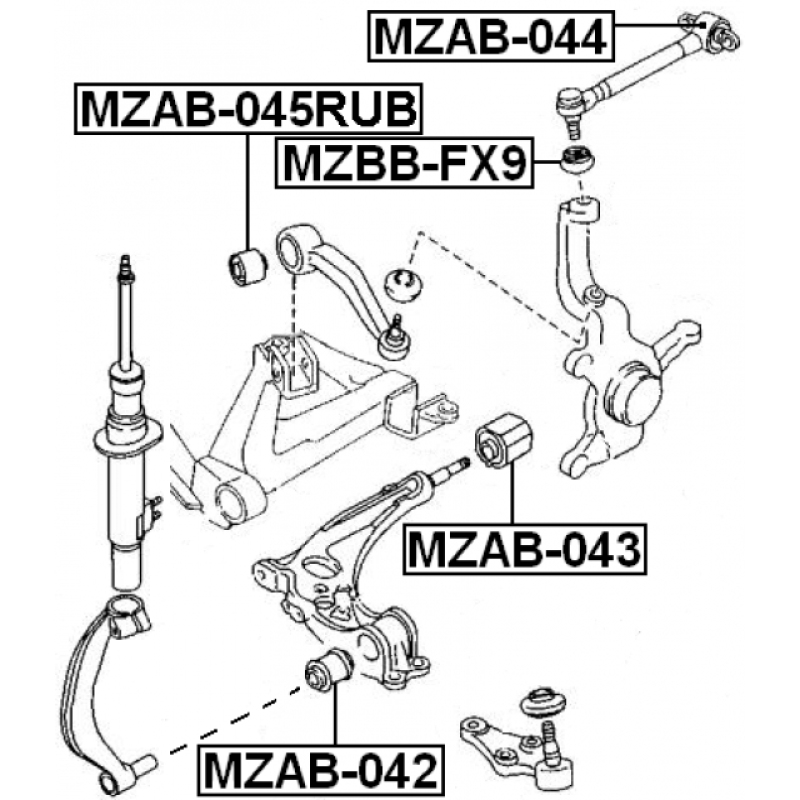 MZAB-044

MZAB-045RUB

MZBB-FX9

MZAB-043

MZAB-042