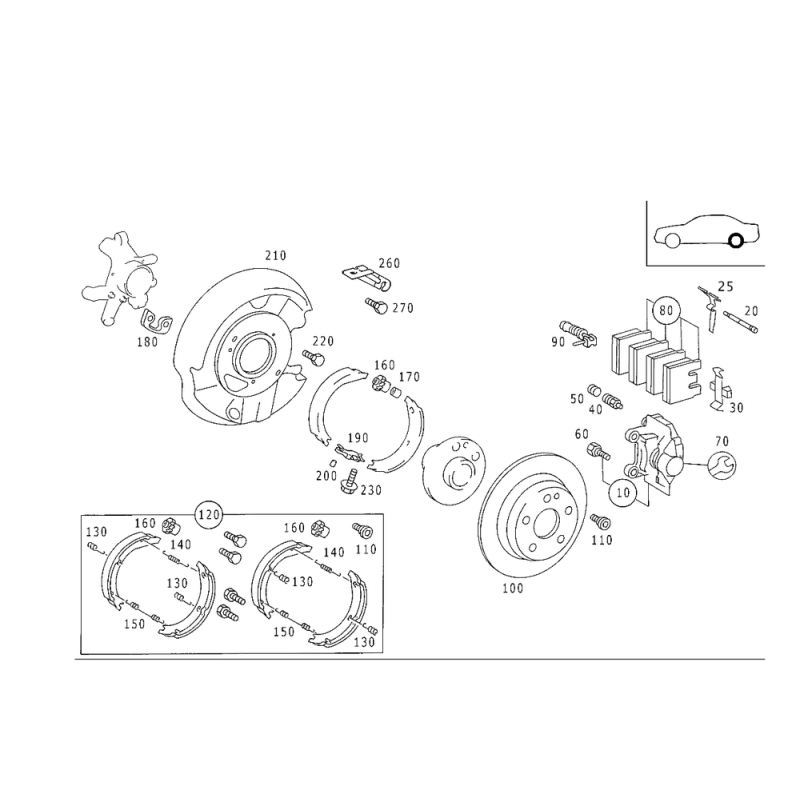 210
260
270
180
220
160
170
190
200
230
25
20
80
90
50
40
30
60
70
10
110
100
120
130
160
140
130
150
160
110
140
130
150
130