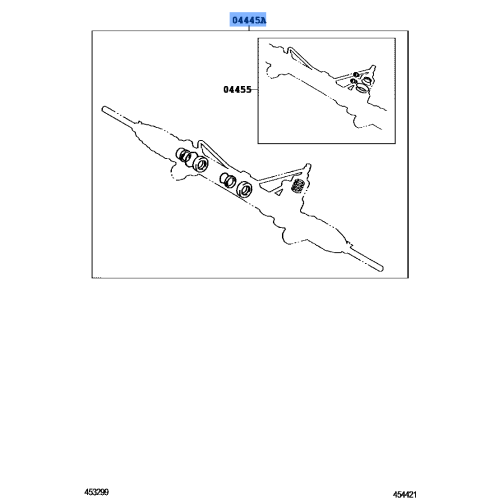 04445A

04455

453299

454421