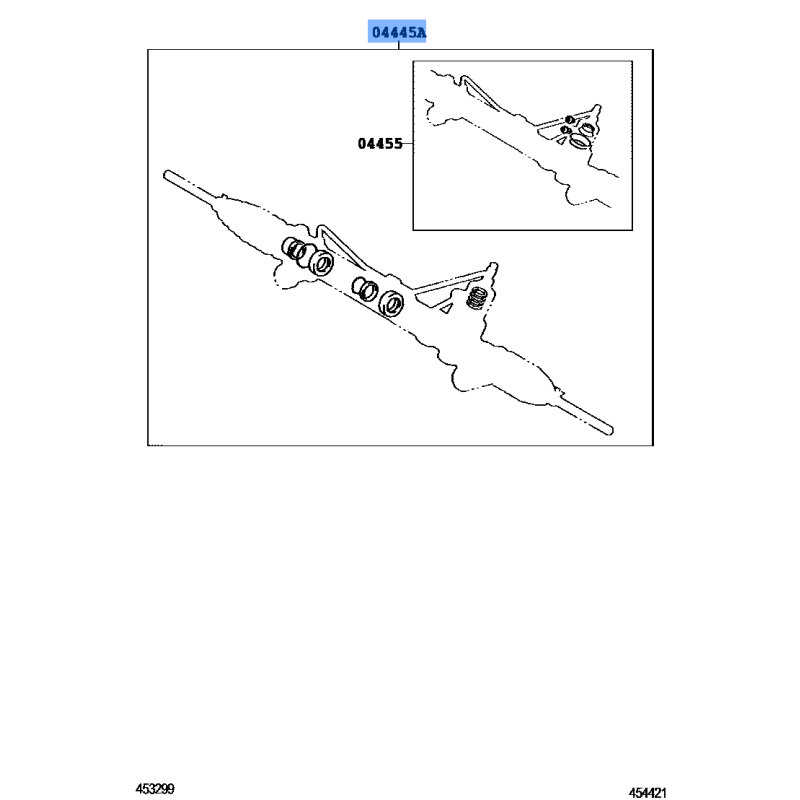 04445A

04455

453299

454421