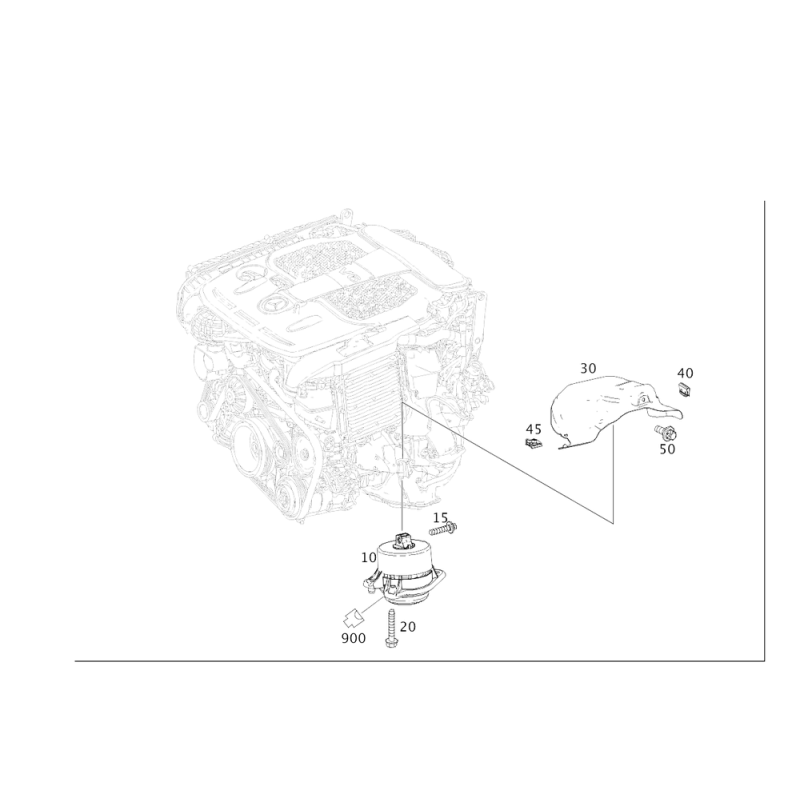 30
40
45
50
15
10
20
900