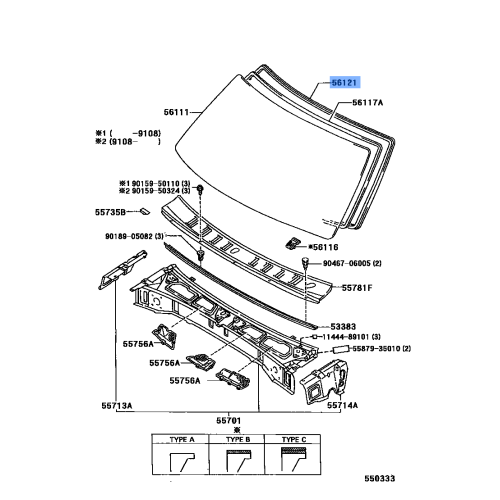 56121
56117A
56111
※1 (     -9108)
※2 (9108-     )
※1 90159-50110 (3)
※2 90159-50324 (3)
55735B
90189-05082 (3)
※56116
90467-06005 (2)
55781F
53383
11444-89101 (3)
55879-35010 (2)
55756A
55756A
55756A
55713A
55714A
55701
※
| TYPE A | TYPE B | TYPE C |
|---|---|---|
| | | |
550333