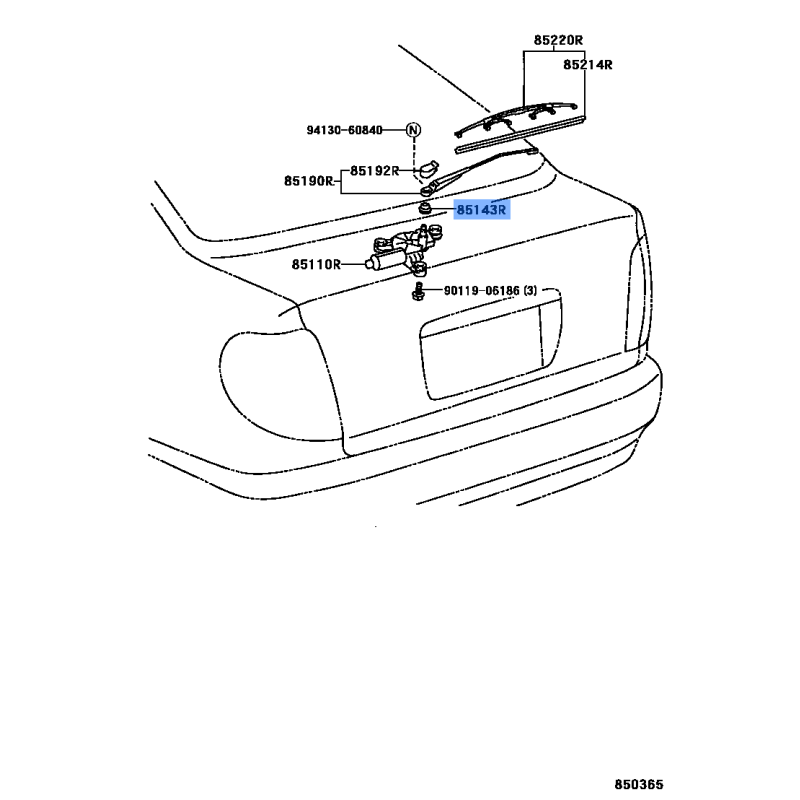 85220R
85214R
94130-60840
N
85190R
85192R
85143R
85110R
90119-06186 (3)
850365