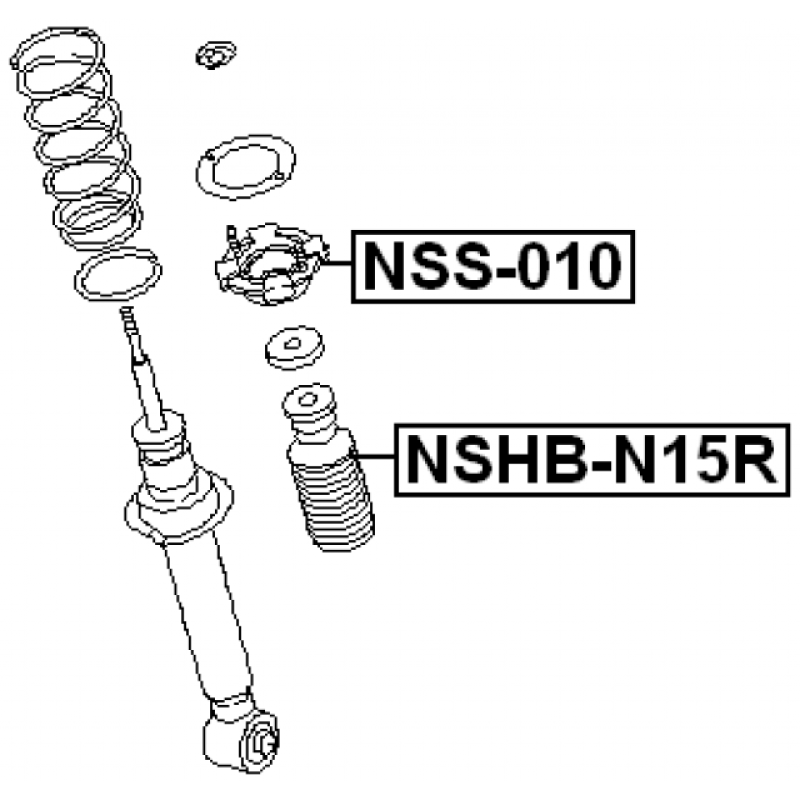 NSS-010

NSHB-N15R