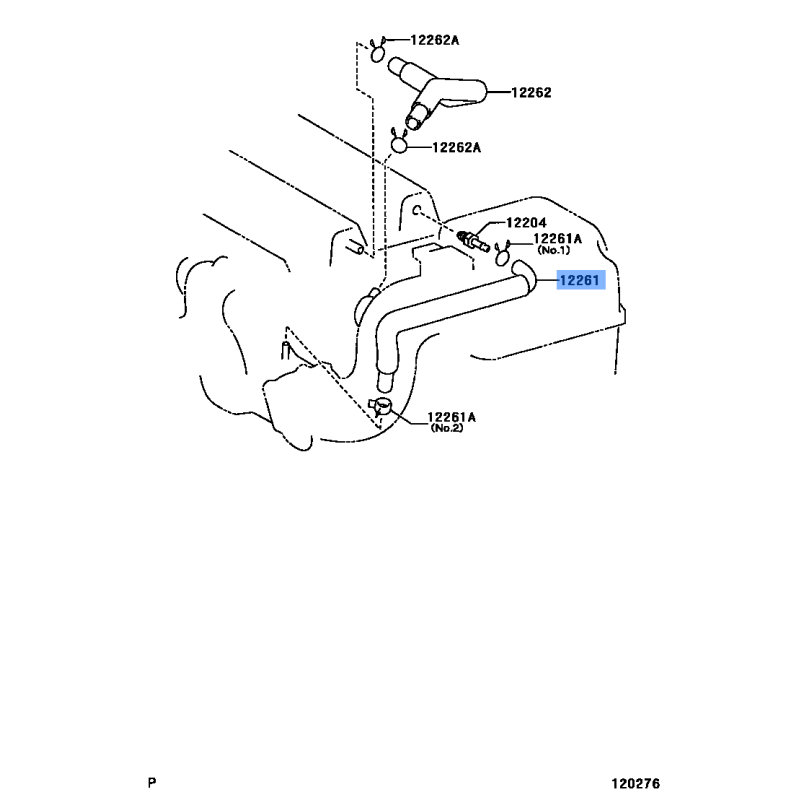 12262A
12262
12262A
12204
12261A
(No.1)
12261
12261A
(No.2)

P

120276